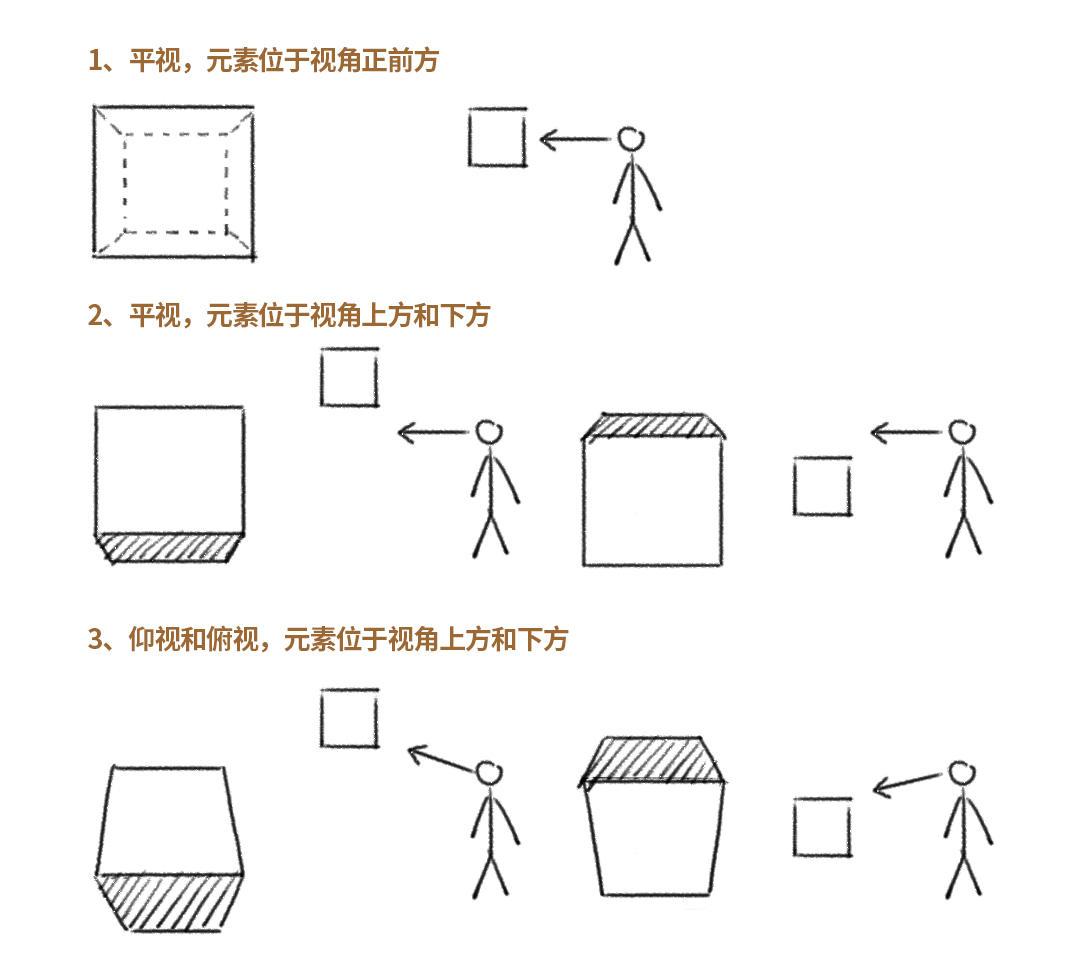 1、平视，元素位于视角正前方

2、平视，元素位于视角上方和下方

3、仰视和俯视，元素位于视角上方和下方