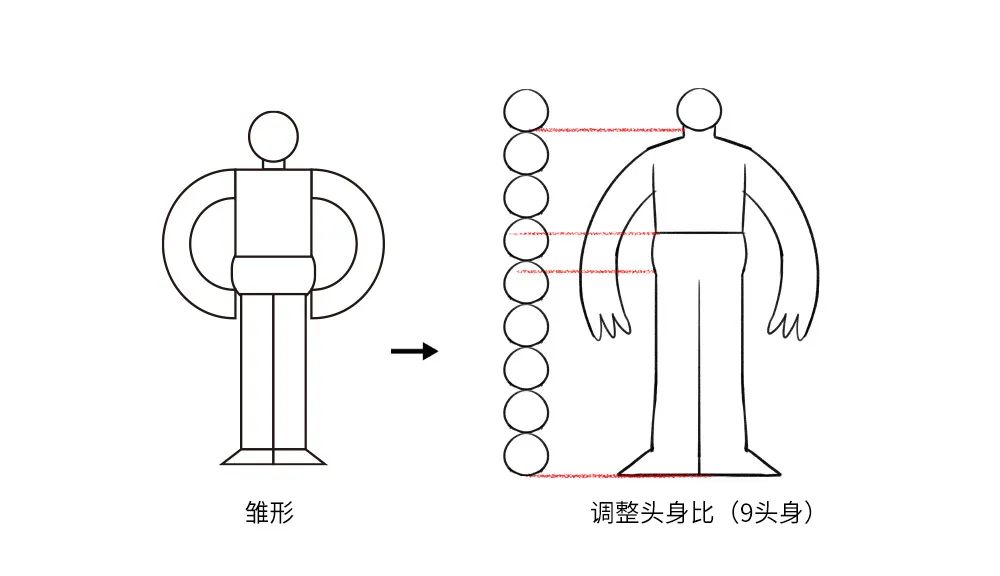 雏形

调整头身比（9头身）