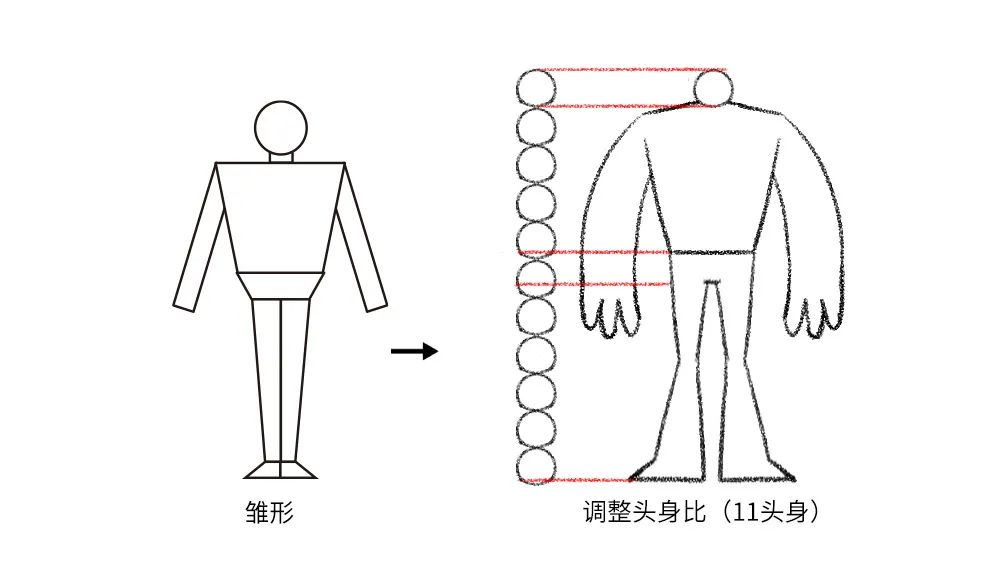 雏形

调整头身比（11头身）