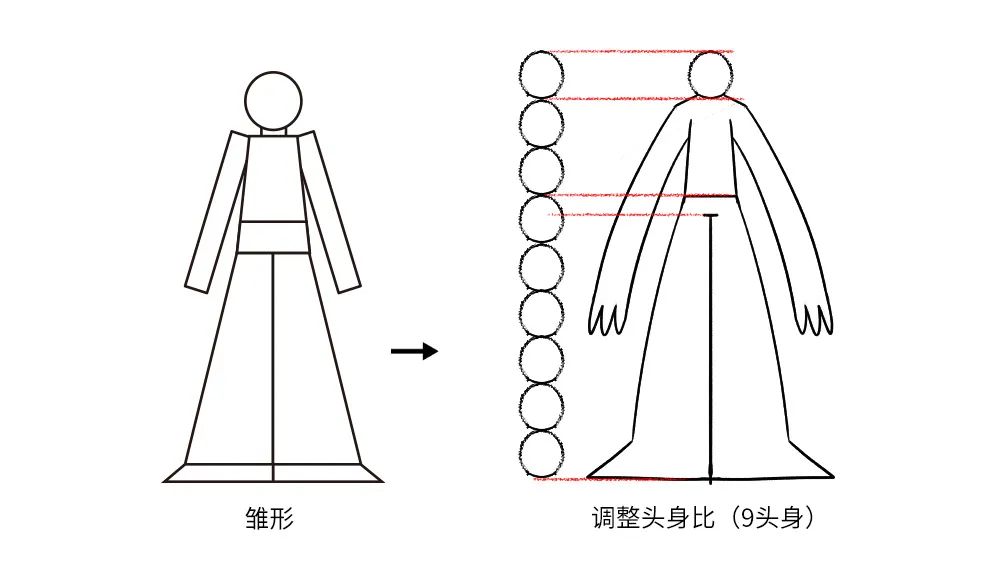 雏形

调整头身比（9头身）