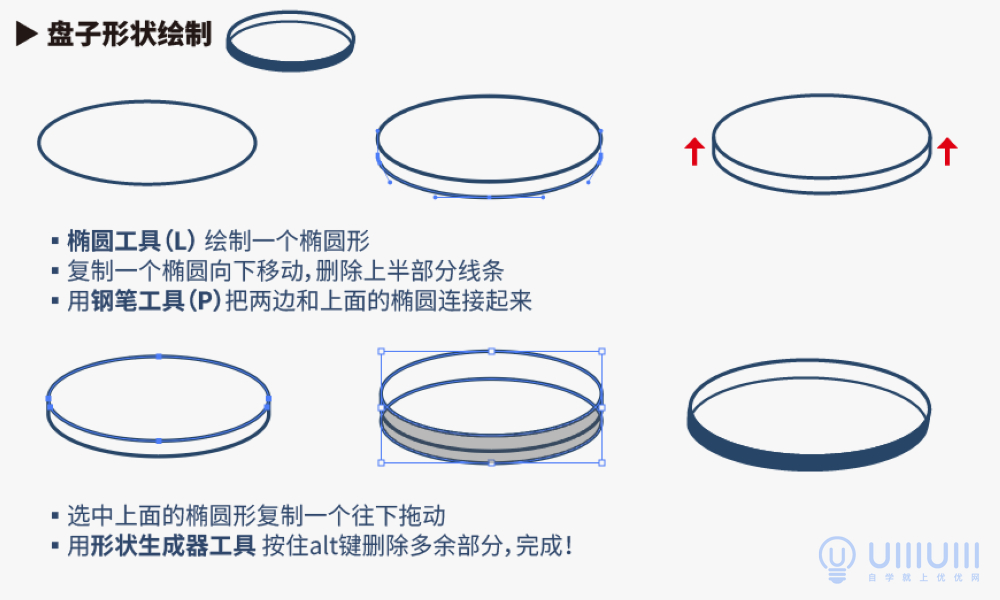 ▶ 盘子形状绘制

▪ 椭圆工具 (L) 绘制一个椭圆形
▪ 复制一个椭圆向下移动，删除上半部分线条
▪ 用钢笔工具 (P) 把两边和上面的椭圆连接起来

▪ 选中上面的椭圆形复制一个往下拖动
▪ 用形状生成器工具 按住alt键删除多余部分，完成！

UIIIUIII
自学就上优优网