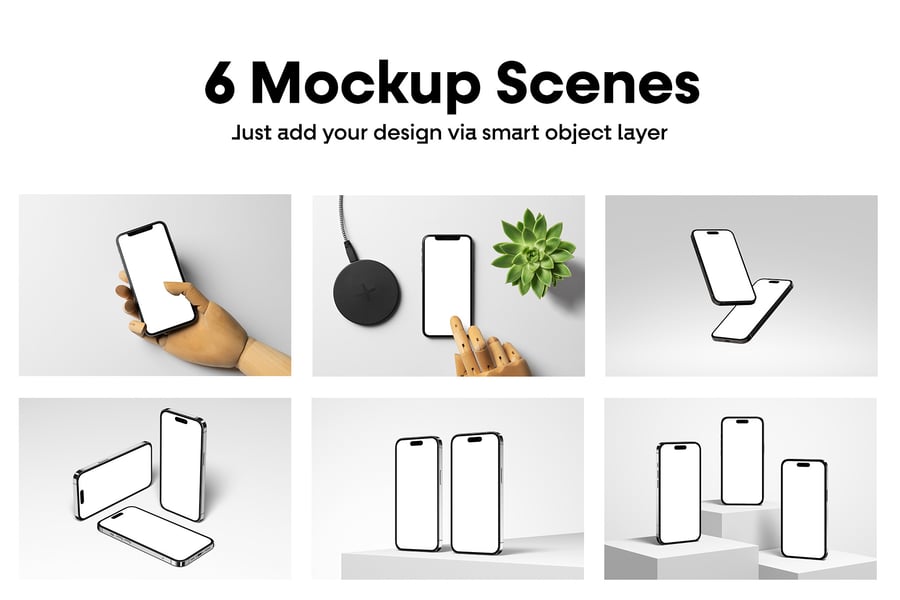 6 Mockup Scenes
Just add your design via smart object layer