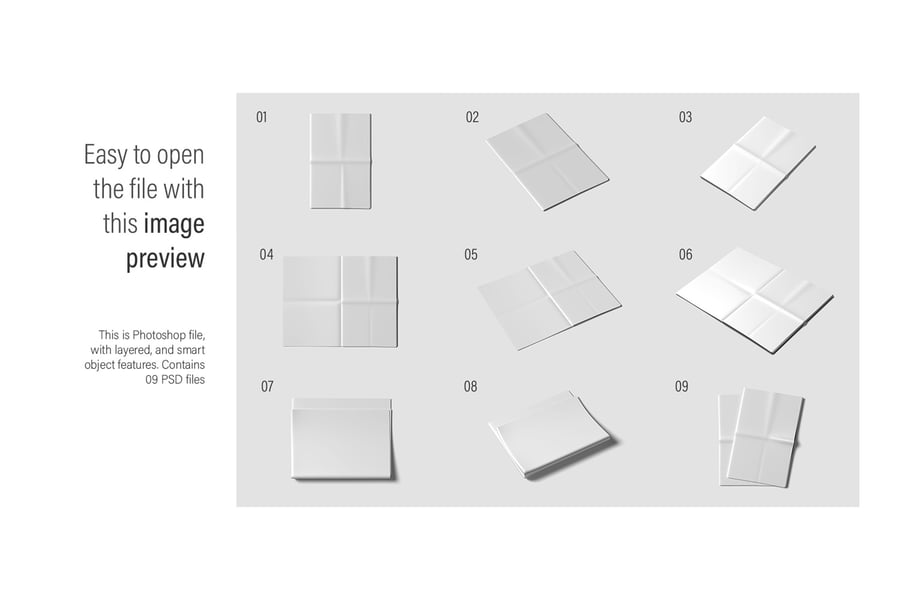 Easy to open the file with this image preview

This is Photoshop file, with layered, and smart object features. Contains 09 PSD files

01

02

03

04

05

06

07

08

09